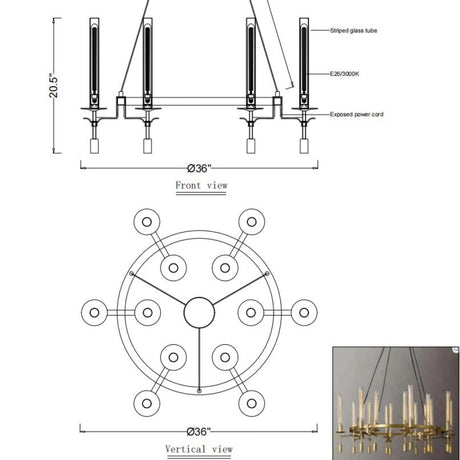 20.5"

Striped glass tube

E26/3000K

Exposed power cord

Ø36"

Front view

Ø36"

Vertical view